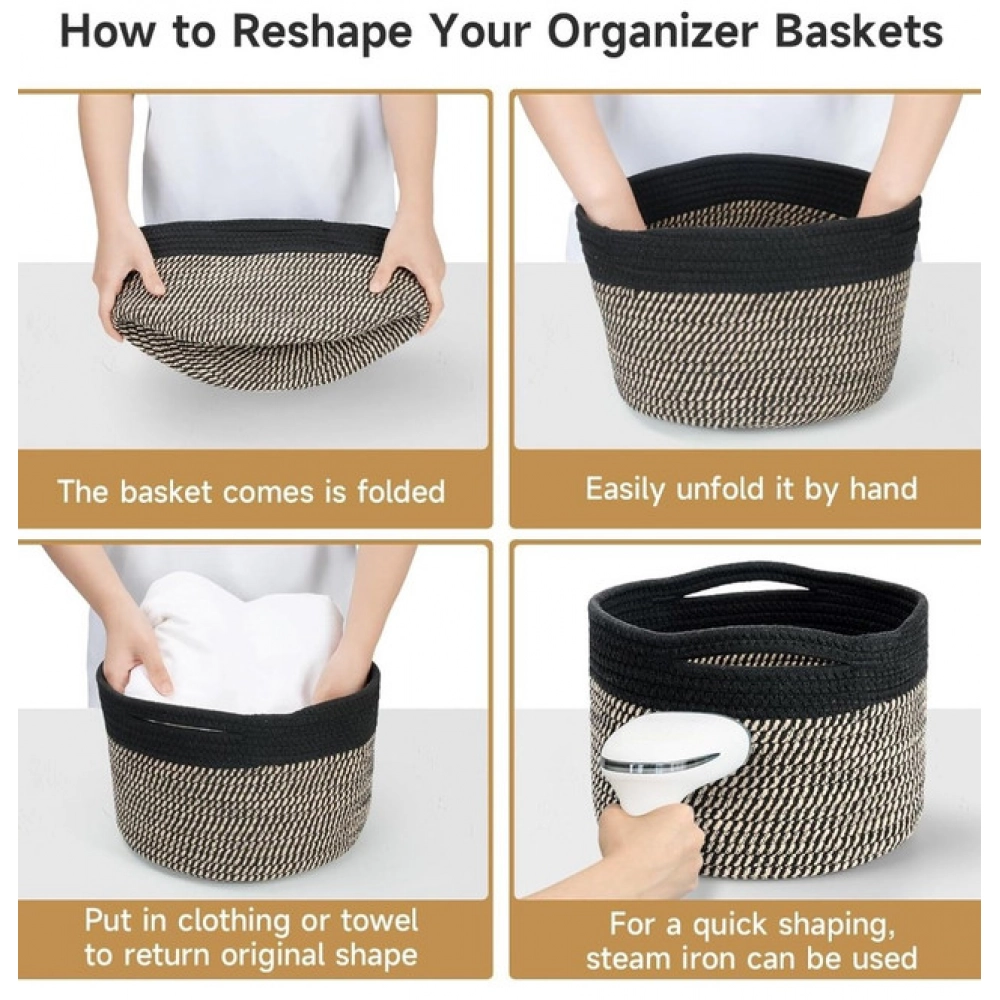 How to Reshape Your Organizer Baskets

The basket comes is folded

Easily unfold it by hand

Put in clothing or towel to return original shape

For a quick shaping, steam iron can be used